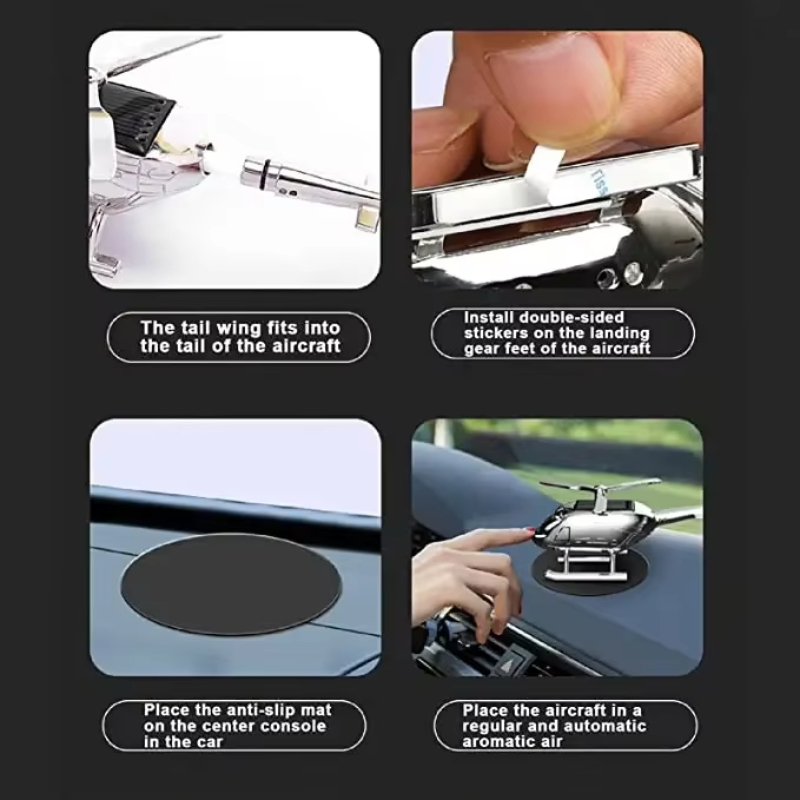 The tail wing fits into the tail of the aircraft

Install double-sided stickers on the landing gear feet of the aircraft

Place the anti-slip mat on the center console in the car

Place the aircraft in a regular and automatic aromatic air