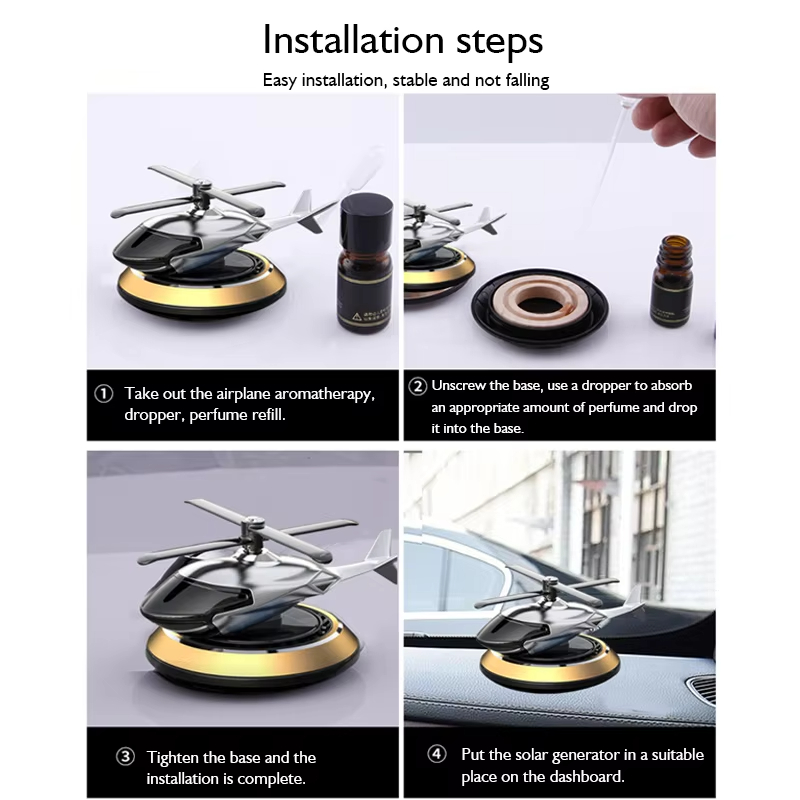 Installation steps

Easy installation, stable and not falling

① Take out the airplane aromatherapy, dropper, perfume refill.

② Unscrew the base, use a dropper to absorb an appropriate amount of perfume and drop it into the base.

③ Tighten the base and the installation is complete.

④ Put the solar generator in a suitable place on the dashboard.