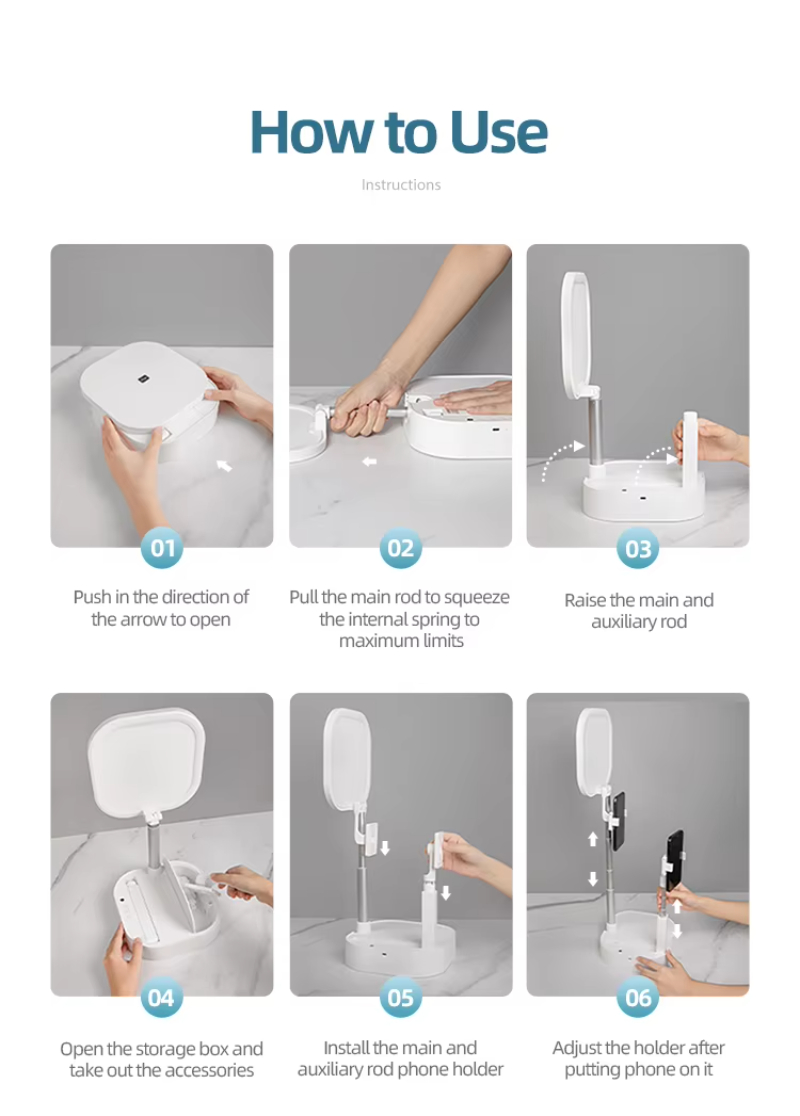 How to Use

Instructions

01

Push in the direction of the arrow to open

02

Pull the main rod to squeeze the internal spring to maximum limits

03

Raise the main and auxiliary rod

04

Open the storage box and take out the accessories

05

Install the main and auxiliary rod phone holder

06

Adjust the holder after putting phone on it