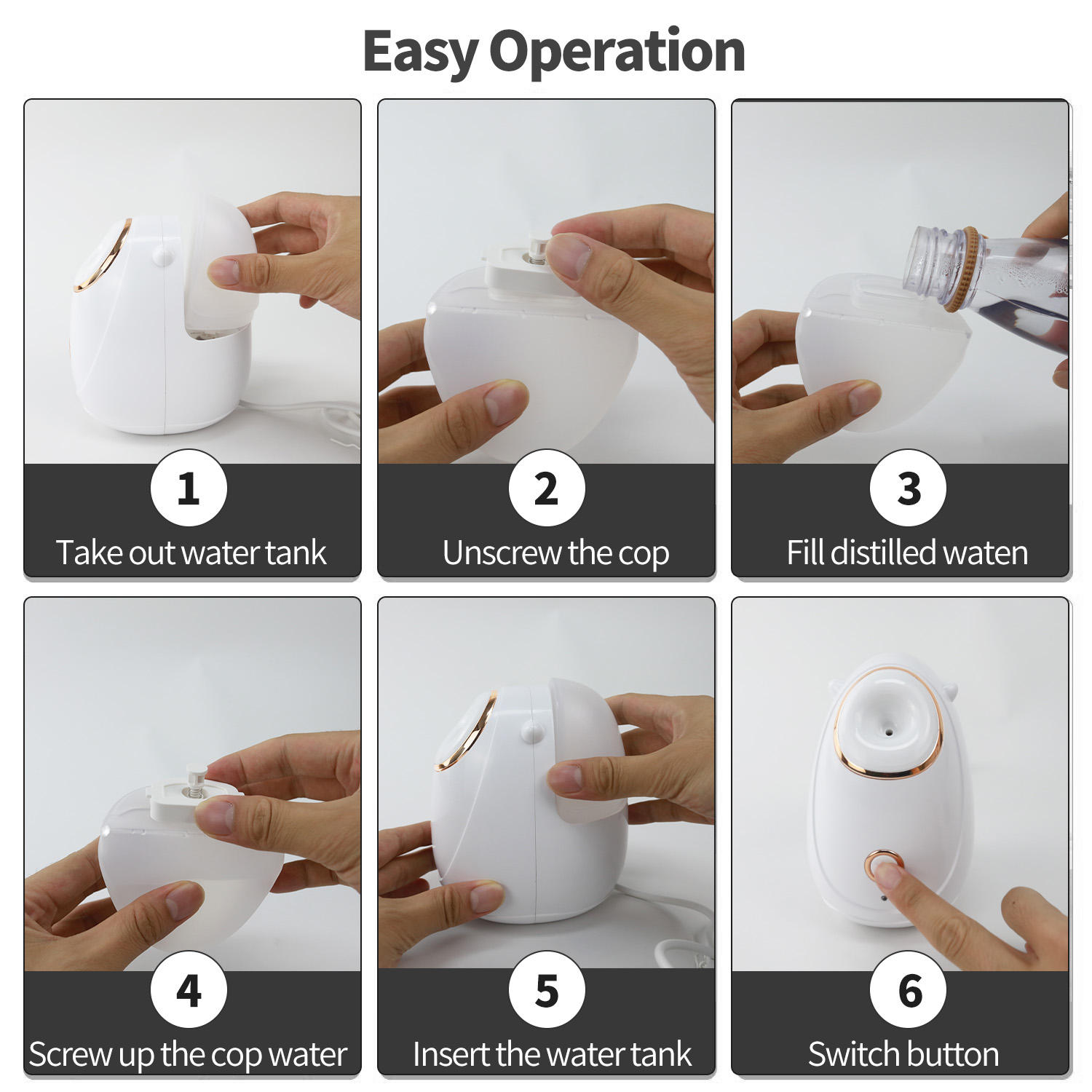 Easy Operation

1
Take out water tank

2
Unscrew the cop

3
Fill distilled waten

4
Screw up the cop water

5
Insert the water tank

6
Switch button